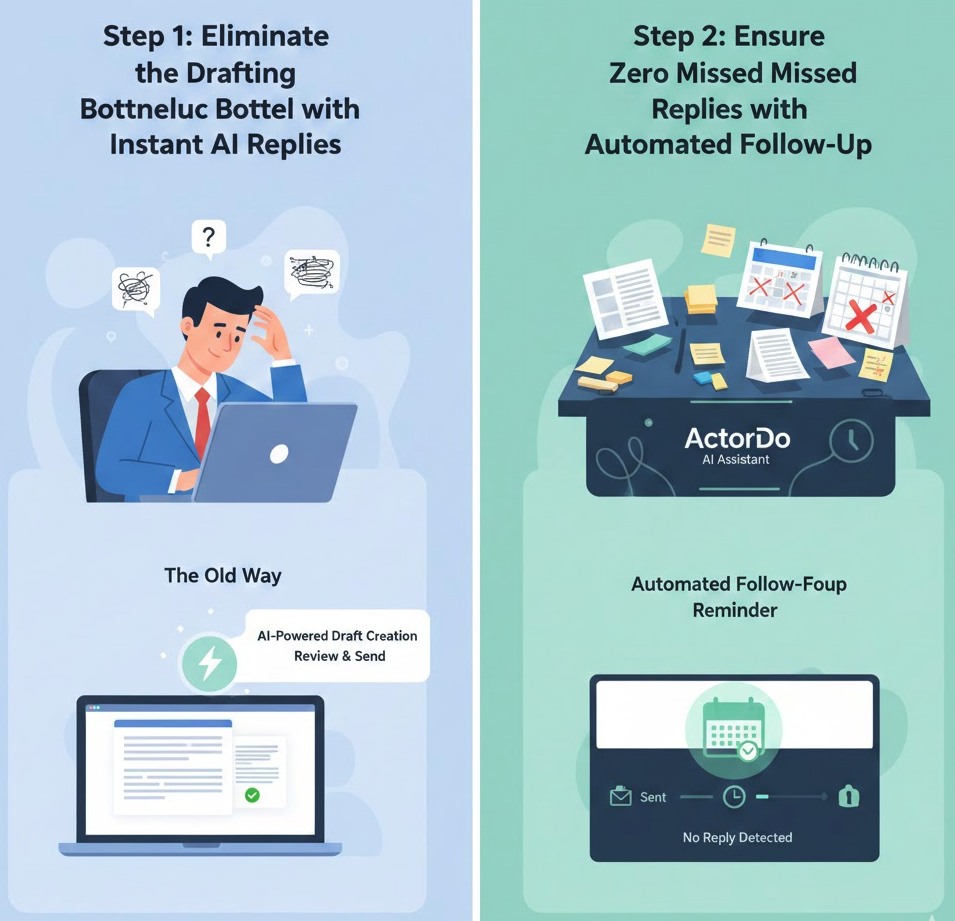 Step 1: Eliminate the Drafting Bottneluc Bottel with Instant AI Replies

?

The Old Way

AI-Powered Draft Creation
Review & Send

Step 2: Ensure Zero Missed Missed Replies with Automated Follow-Up

ActorDo
AI Assistant

Automated Follow-Foup Reminder

Sent

No Reply Detected